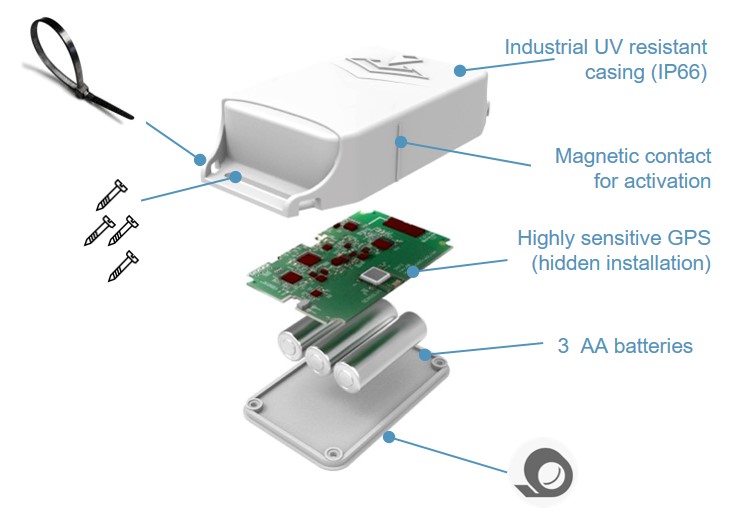 Industrial UV resistant casing (IP66)

Magnetic contact for activation

Highly sensitive GPS (hidden installation)

3 AA batteries